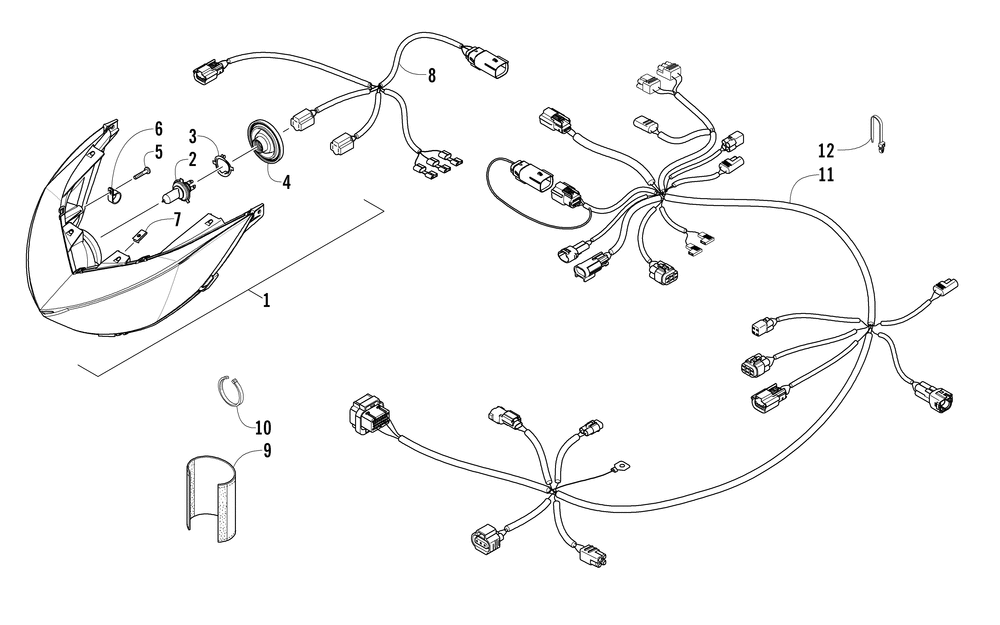 8
6
3
5
2
4
7
1
12
11
10
9